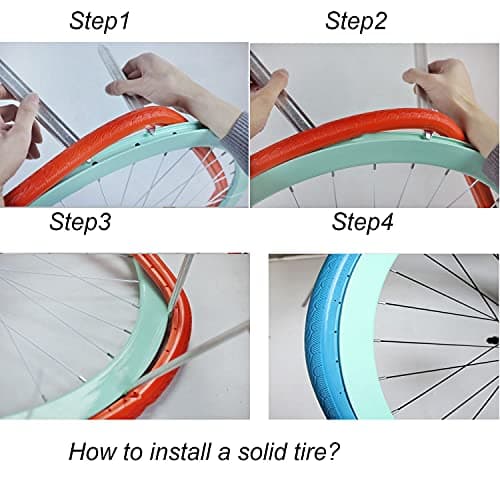 Step1

Step2

Step3

Step4

How to install a solid tire?